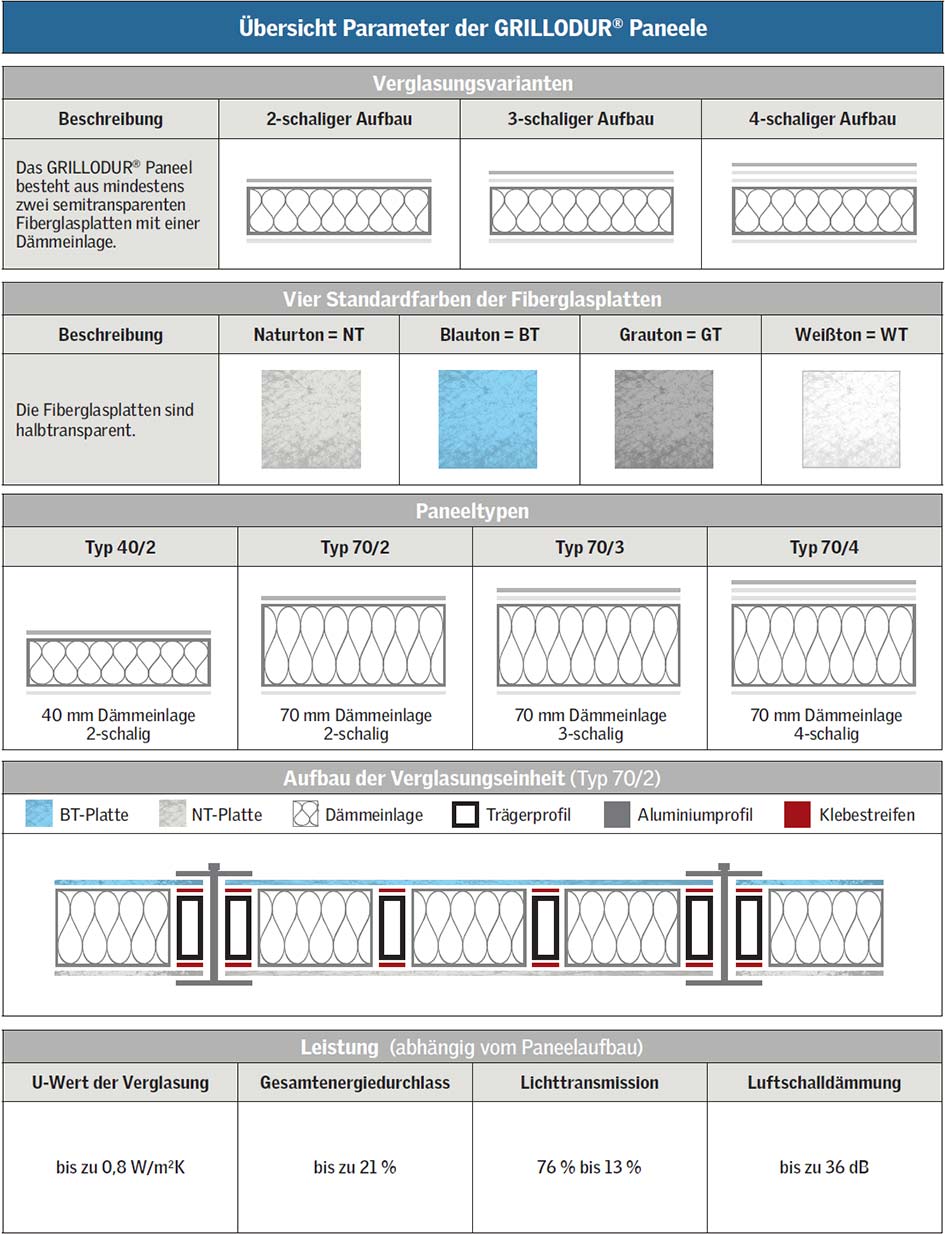 Übersicht Parameter der GRILLODUR® Paneele

Verglasungsvarianten

| Beschreibung | 2-schaliger Aufbau | 3-schaliger Aufbau | 4-schaliger Aufbau |
|---|---|---|---|
| Das GRILLODUR® Paneel besteht aus mindestens zwei semitransparenten Fiberglasplatten mit einer Dämmeinlage. | | | |

Vier Standardfarben der Fiberglasplatten

| Beschreibung | Naturton = NT | Blauton = BT | Grauton = GT | Weißton = WT |
|---|---|---|---|---|
| Die Fiberglasplatten sind halbtransparent. | | | | |

Paneeltypen

| Typ 40/2 | Typ 70/2 | Typ 70/3 | Typ 70/4 |
|---|---|---|---|
| 40 mm Dämmeinlage 2-schalig | 70 mm Dämmeinlage 2-schalig | 70 mm Dämmeinlage 3-schalig | 70 mm Dämmeinlage 4-schalig |

Aufbau der Verglasungseinheit (Typ 70/2)

BT-Platte NT-Platte Dämmeinlage Trägerprofil Aluminiumprofil Klebestreifen

Leistung (abhängig vom Paneelaufbau)

| U-Wert der Verglasung | Gesamtenergiedurchlass | Lichttransmission | Luftschalldämmung |
|---|---|---|---|
| bis zu 0,8 W/m²K | bis zu 21 % | 76 % bis 13 % | bis zu 36 dB |