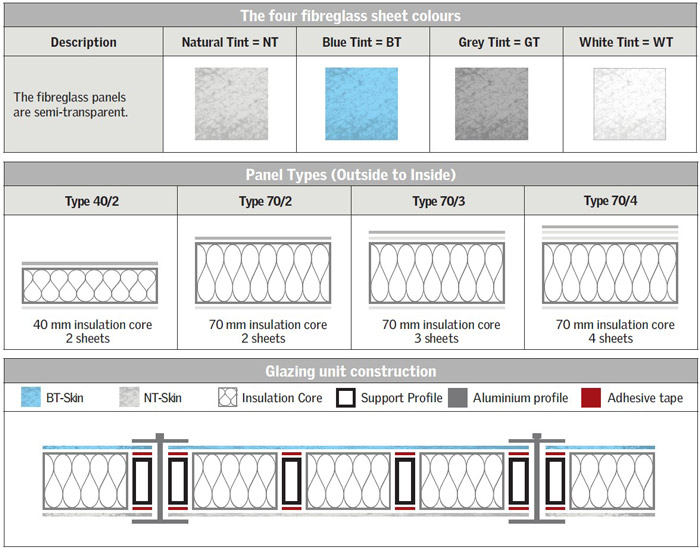 The four fibreglass sheet colours

| Description | Natural Tint = NT | Blue Tint = BT | Grey Tint = GT | White Tint = WT |
|---|---|---|---|---|
| The fibreglass panels are semi-transparent. | | | | |

Panel Types (Outside to Inside)

| Type 40/2 | Type 70/2 | Type 70/3 | Type 70/4 |
|---|---|---|---|
| 40 mm insulation core 2 sheets | 70 mm insulation core 2 sheets | 70 mm insulation core 3 sheets | 70 mm insulation core 4 sheets |

Glazing unit construction

BT-Skin NT-Skin Insulation Core Support Profile Aluminium profile Adhesive tape