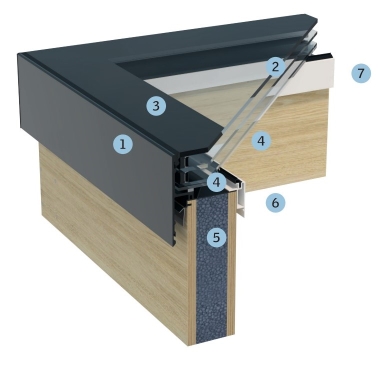 2
7
3
1
4
4
6
5